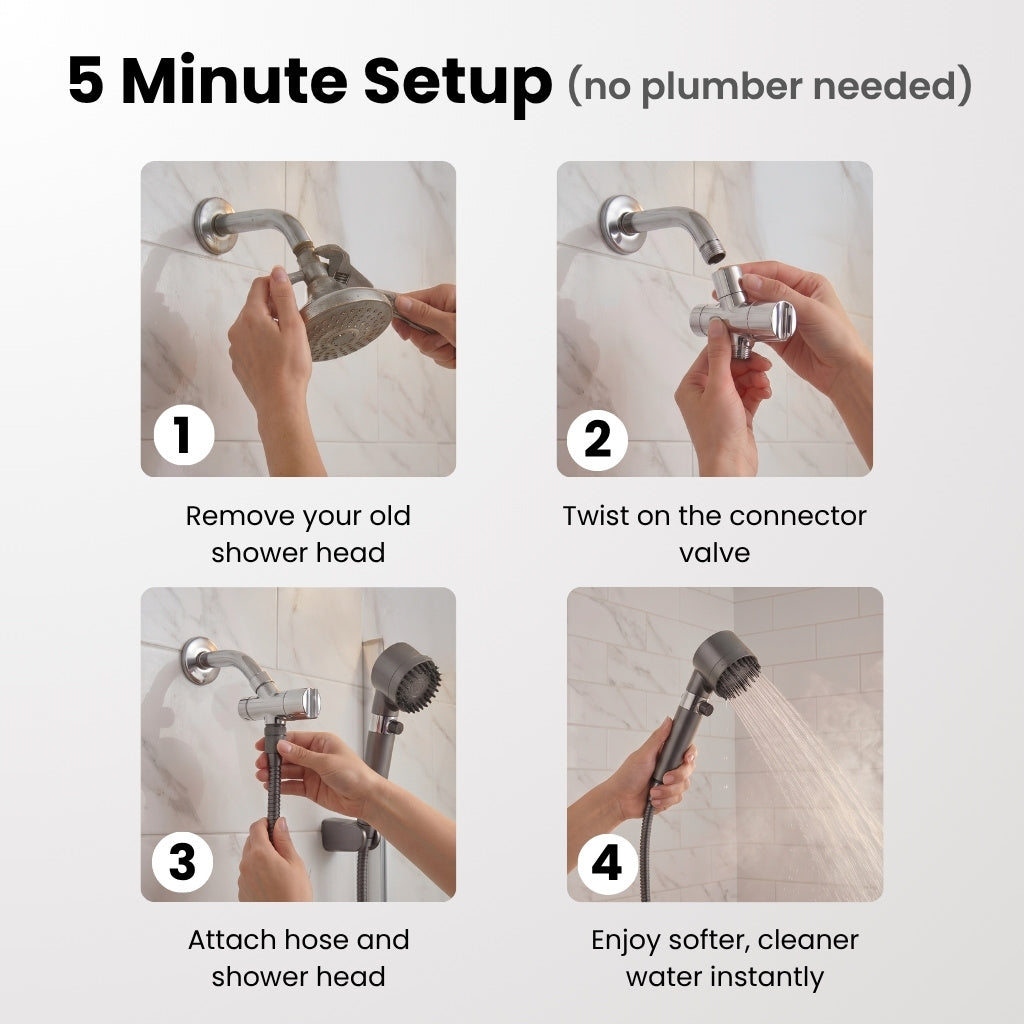 5 Minute Setup (no plumber needed)

1

Remove your old shower head

2

Twist on the connector valve

3

Attach hose and shower head

4

Enjoy softer, cleaner water instantly